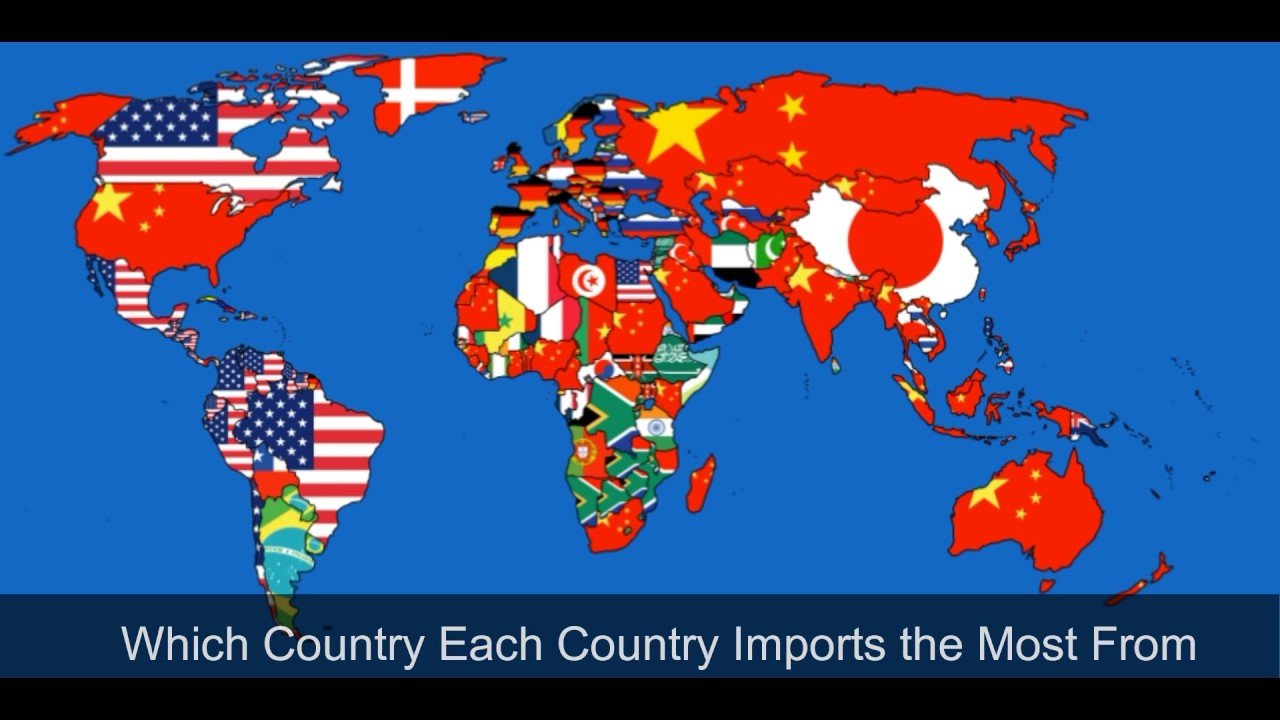 Which Country Each Country Imports the Most From