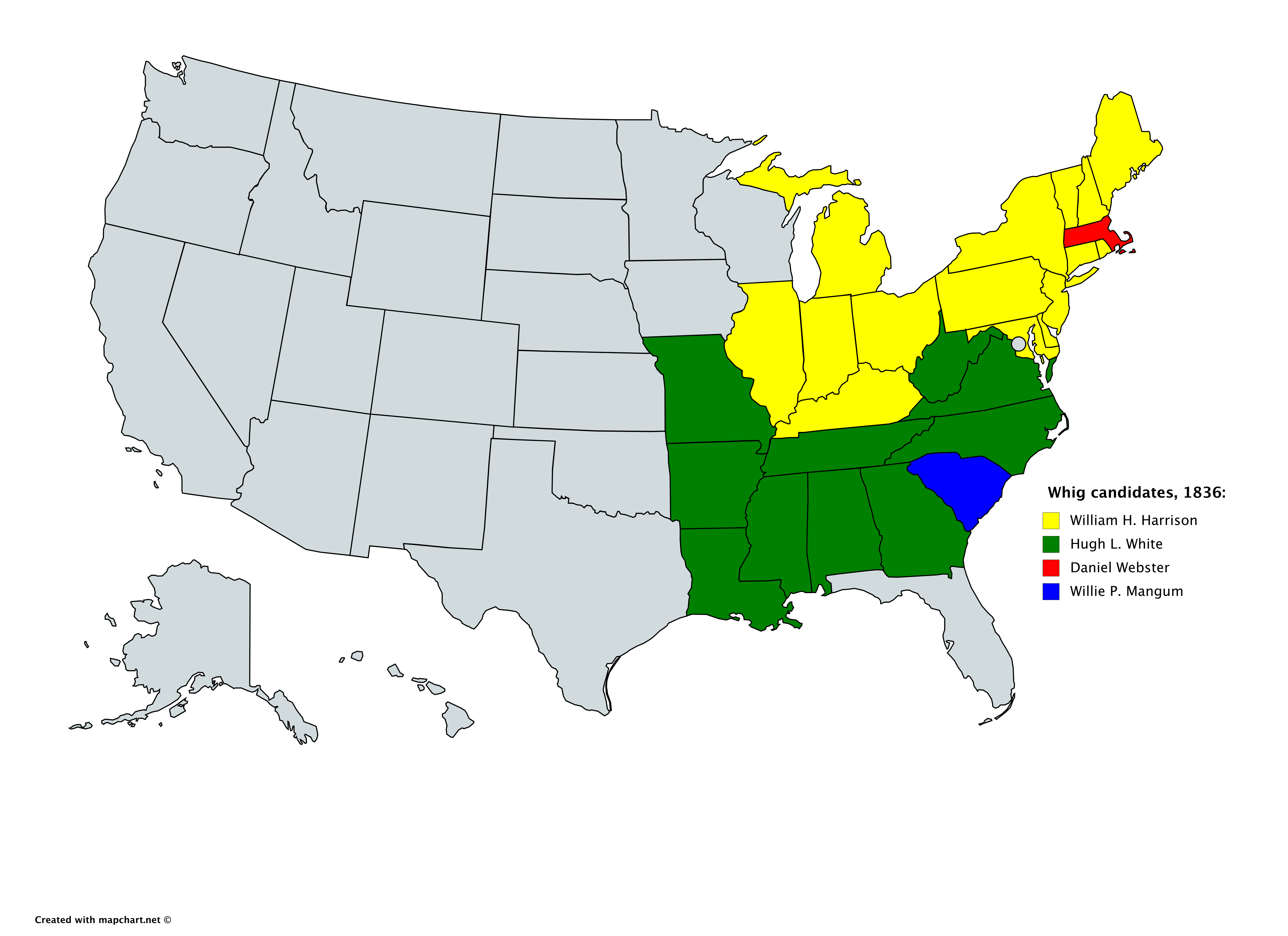 Whig candidates, 1836:

William H. Harrison

Hugh L. White

Daniel Webster

Willie P. Mangum

Created with mapchart.net ©