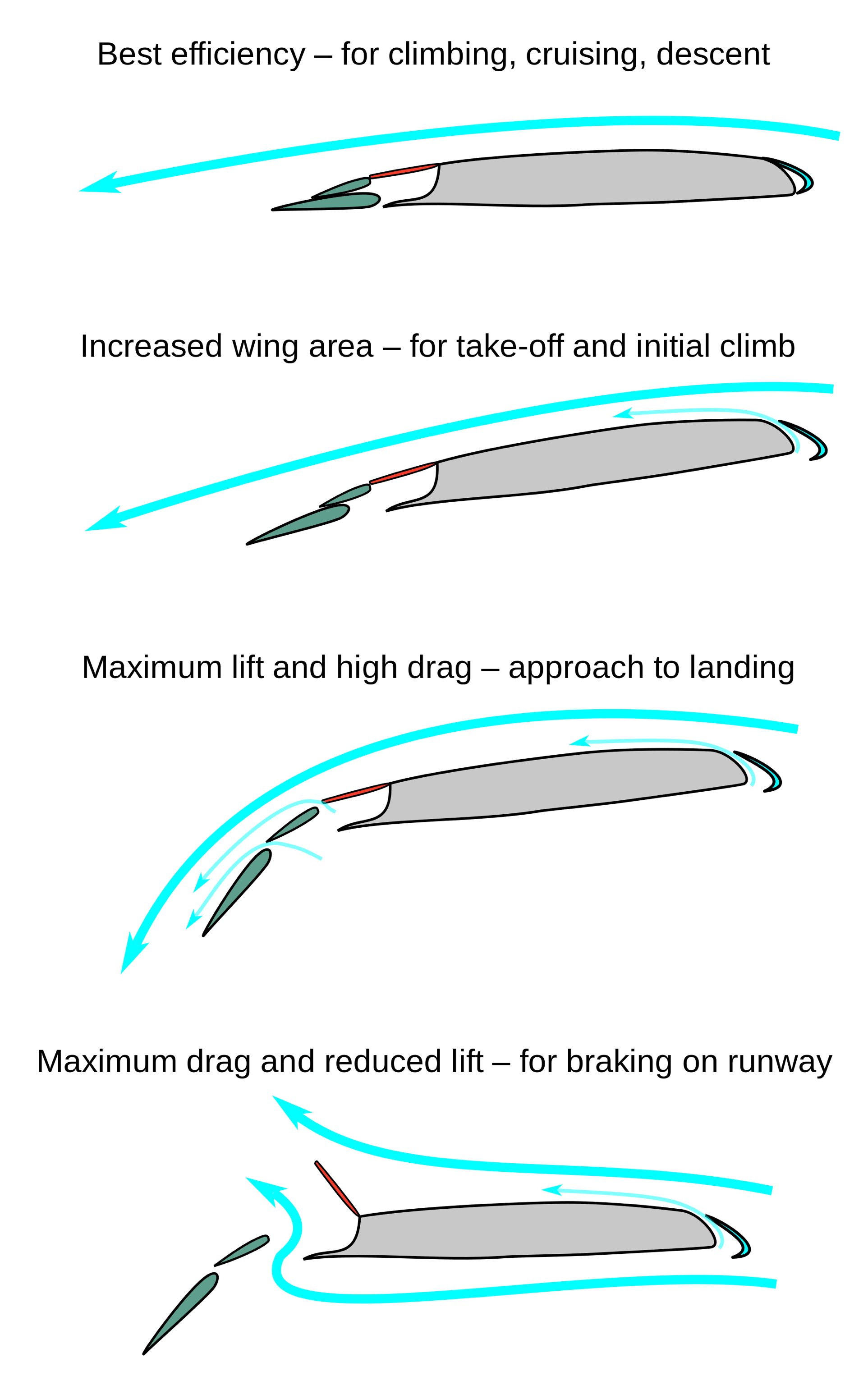 Best efficiency – for climbing, cruising, descent

Increased wing area – for take-off and initial climb

Maximum lift and high drag – approach to landing

Maximum drag and reduced lift – for braking on runway