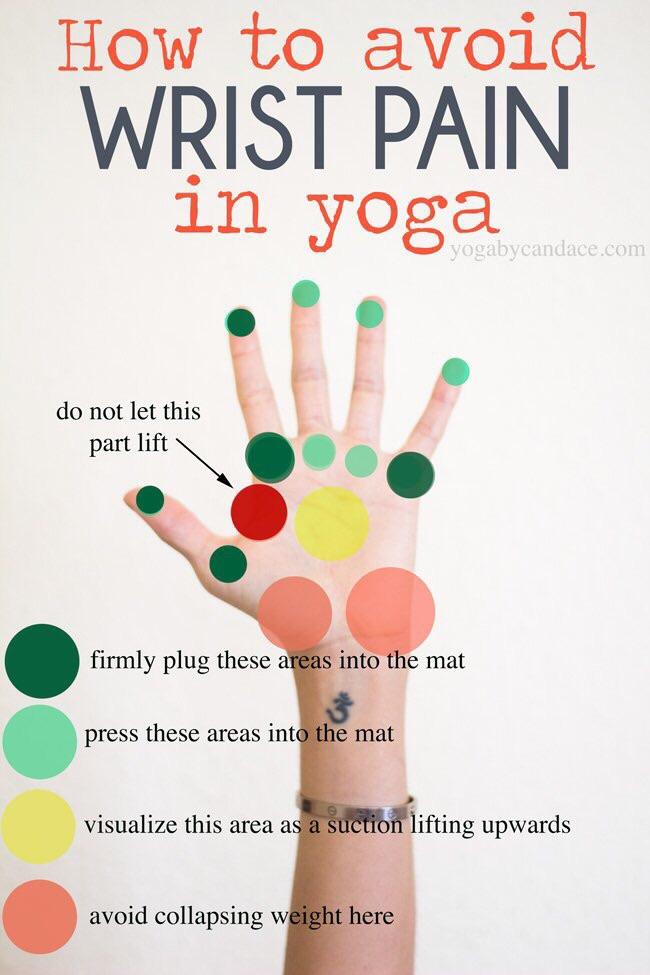 How to avoid
WRIST PAIN
in yoga

yogabycandace.com

do not let this part lift

firmly plug these areas into the mat

press these areas into the mat

visualize this area as a suction lifting upwards

avoid collapsing weight here