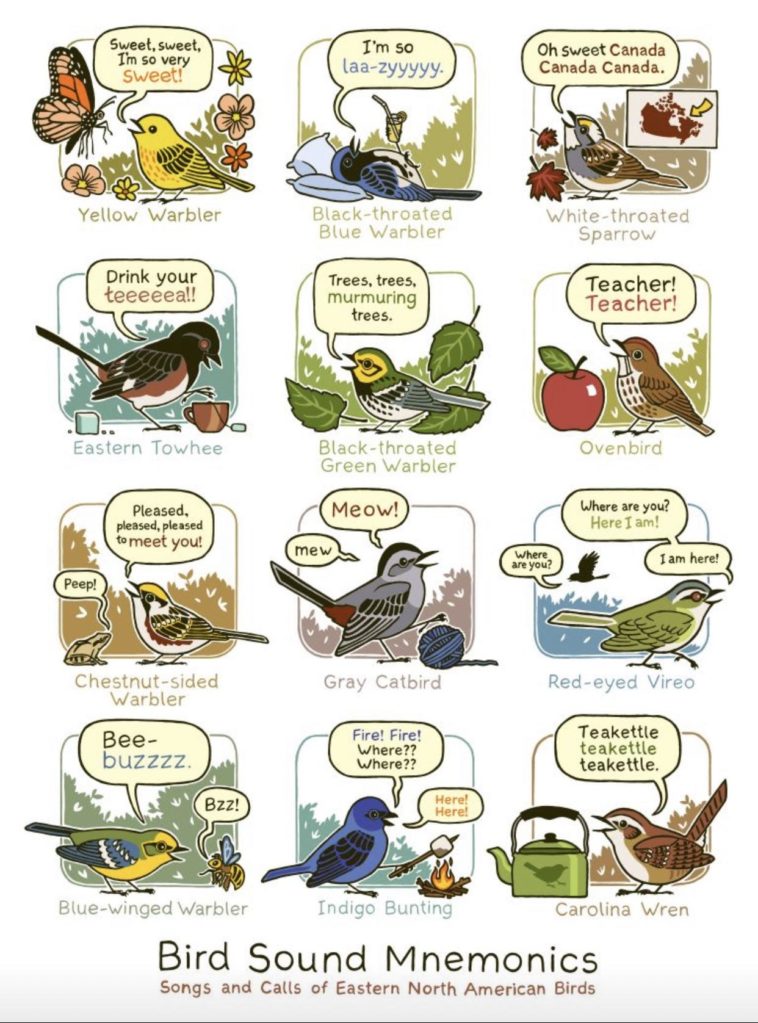 Sweet, sweet, I'm so very sweet!

Yellow Warbler

I'm so laa-zyyyyy.

Black-throated Blue Warbler

Oh sweet Canada Canada Canada.

White-throated Sparrow

Drink your teeeeea!!

Eastern Towhee

Trees, trees, murmuring trees.

Black-throated Green Warbler

Teacher! Teacher!

Ovenbird

Pleased, pleased, pleased to meet you!

Peep!

Chestnut-sided Warbler

Meow!

mew

Gray Catbird

Where are you? Here I am!

Where are you?

I am here!

Red-eyed Vireo

Bee-buzzzz.

Bzz!

Blue-winged Warbler

Fire! Fire! Where?? Where??

Here! Here!

Indigo Bunting

Teakettle teakettle teakettle.

Carolina Wren

Bird Sound Mnemonics

Songs and Calls of Eastern North American Birds