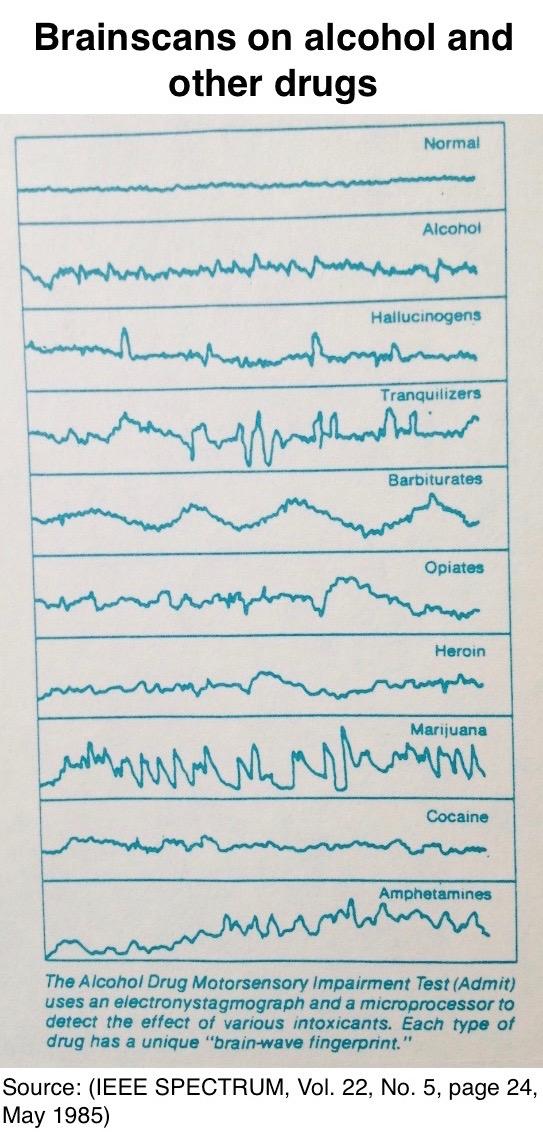 Brainscans on alcohol and other drugs

Normal

Alcohol

Hallucinogens

Tranquilizers

Barbiturates

Opiates

Heroin

Marijuana

Cocaine

Amphetamines

The Alcohol Drug Motorsensory Impairment Test (Admit) uses an electronystagmograph and a microprocessor to detect the effect of various intoxicants. Each type of drug has a unique "brain-wave fingerprint."

Source: (IEEE SPECTRUM, Vol. 22, No. 5, page 24, May 1985)