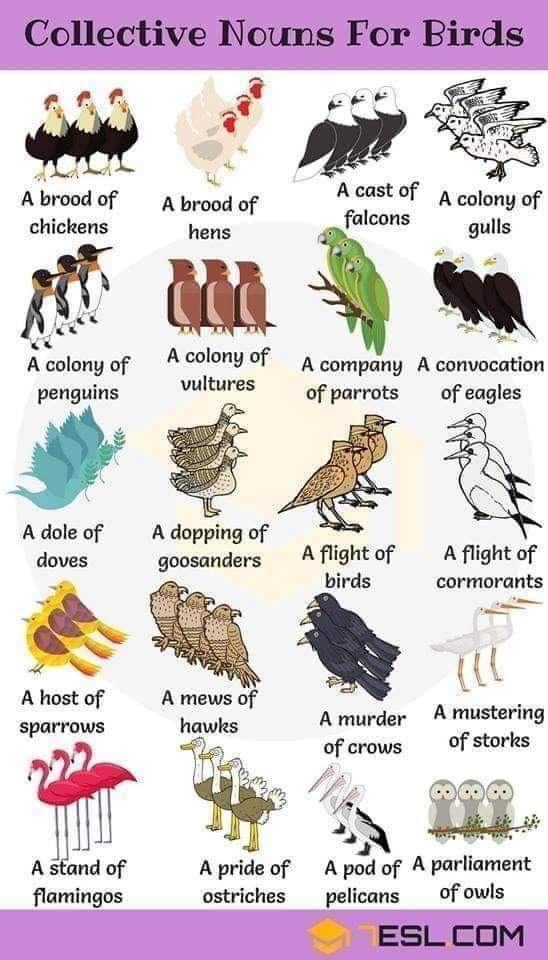 Collective Nouns For Birds

A brood of chickens

A brood of hens

A cast of falcons

A colony of gulls

A colony of penguins

A colony of vultures

A company of parrots

A convocation of eagles

A dole of doves

A dopping of goosanders

A flight of birds

A flight of cormorants

A host of sparrows

A mews of hawks

A murder of crows

A mustering of storks

A stand of flamingos

A pride of ostriches

A pod of pelicans

A parliament of owls

7ESL.COM