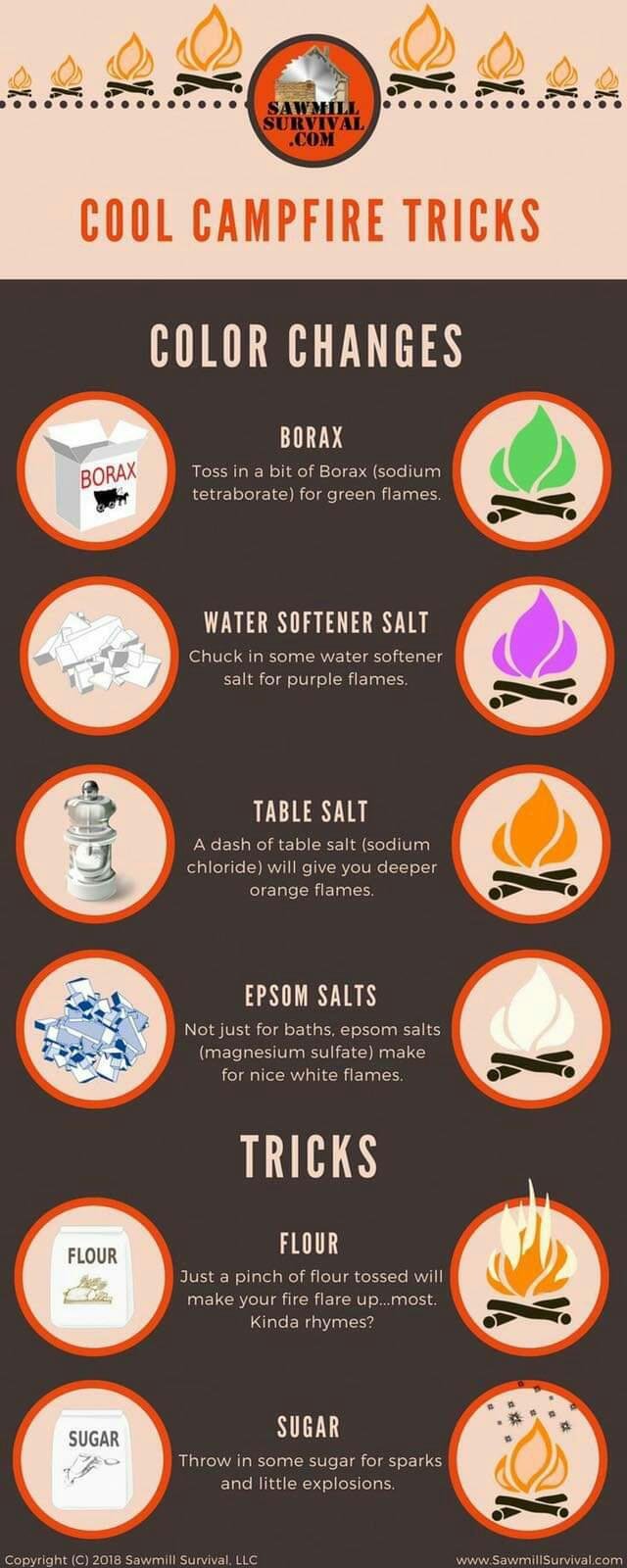 SAWMILL SURVIVAL .COM

COOL CAMPFIRE TRICKS

COLOR CHANGES

BORAX

BORAX

Toss in a bit of Borax (sodium tetraborate) for green flames.

WATER SOFTENER SALT

Chuck in some water softener salt for purple flames.

TABLE SALT

A dash of table salt (sodium chloride) will give you deeper orange flames.

EPSOM SALTS

Not just for baths, epsom salts (magnesium sulfate) make for nice white flames.

TRICKS

FLOUR

FLOUR

Just a pinch of flour tossed will make your fire flare up...most. Kinda rhymes?

SUGAR

SUGAR

Throw in some sugar for sparks and little explosions.

Copyright (C) 2018 Sawmill Survival, LLC

www.SawmillSurvival.com