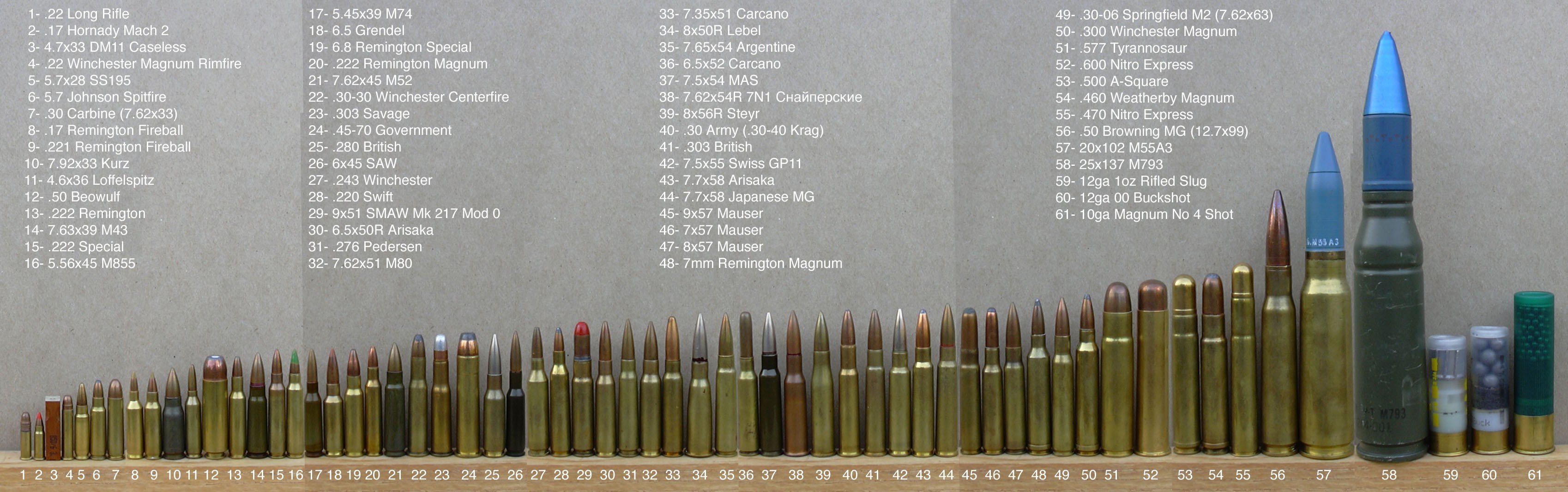 1- .22 Long Rifle
2- .17 Hornady Mach 2
3- 4.7x33 DM11 Caseless
4- .22 Winchester Magnum Rimfire
5- 5.7x28 SS195
6- 5.7 Johnson Spitfire
7- .30 Carbine (7.62x33)
8- .17 Remington Fireball
9- .221 Remington Fireball
10- 7.92x33 Kurz
11- 4.6x36 Loffelspitz
12- .50 Beowulf
13- .222 Remington
14- 7.63x39 M43
15- .222 Special
16- 5.56x45 M855

17- 5.45x39 M74
18- 6.5 Grendel
19- 6.8 Remington Special
20- .222 Remington Magnum
21- 7.62x45 M52
22- .30-30 Winchester Centerfire
23- .303 Savage
24- .45-70 Government
25- .280 British
26- 6x45 SAW
27- .243 Winchester
28- .220 Swift
29- 9x51 SMAW Mk 217 Mod 0
30- 6.5x50R Arisaka
31- .276 Pedersen
32- 7.62x51 M80

33- 7.35x51 Carcano
34- 8x50R Lebel
35- 7.65x54 Argentine
36- 6.5x52 Carcano
37- 7.5x54 MAS
38- 7.62x54R 7N1 Снайперские
39- 8x56R Steyr
40- .30 Army (.30-40 Krag)
41- .303 British
42- 7.5x55 Swiss GP11
43- 7.7x58 Arisaka
44- 7.7x58 Japanese MG
45- 9x57 Mauser
46- 7x57 Mauser
47- 8x57 Mauser
48- 7mm Remington Magnum

49- .30-06 Springfield M2 (7.62x63)
50- .300 Winchester Magnum
51- .577 Tyrannosaur
52- .600 Nitro Express
53- .500 A-Square
54- .460 Weatherby Magnum
55- .470 Nitro Express
56- .50 Browning MG (12.7x99)
57- 20x102 M55A3
58- 25x137 M793
59- 12ga 1oz Rifled Slug
60- 12ga 00 Buckshot
61- 10ga Magnum No 4 Shot

M55A3
M793

1 2 3 4 5 6 7 8 9 10 11 12 13 14 15 16 17 18 19 20 21 22 23 24 25 26 27 28 29 30 31 32 33 34 35 36 37 38 39 40 41 42 43 44 45 46 47 48 49 50 51 52 53 54 55 56 57 58 59 60 61