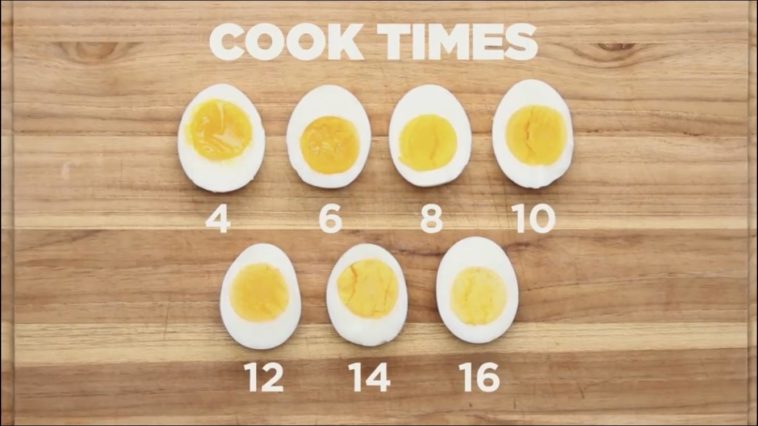 COOK TIMES

4 6 8 10

12 14 16