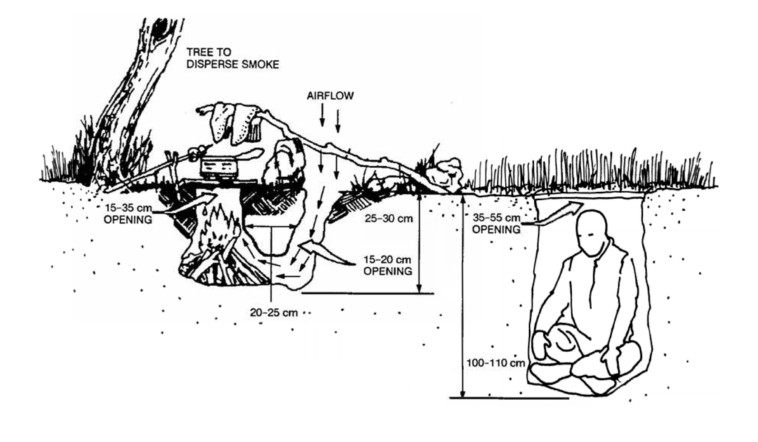 TREE TO
DISPERSE SMOKE

AIRFLOW

15-35 cm
OPENING

25-30 cm

35-55 cm
OPENING

15-20 cm
OPENING

20-25 cm

100-110 cm