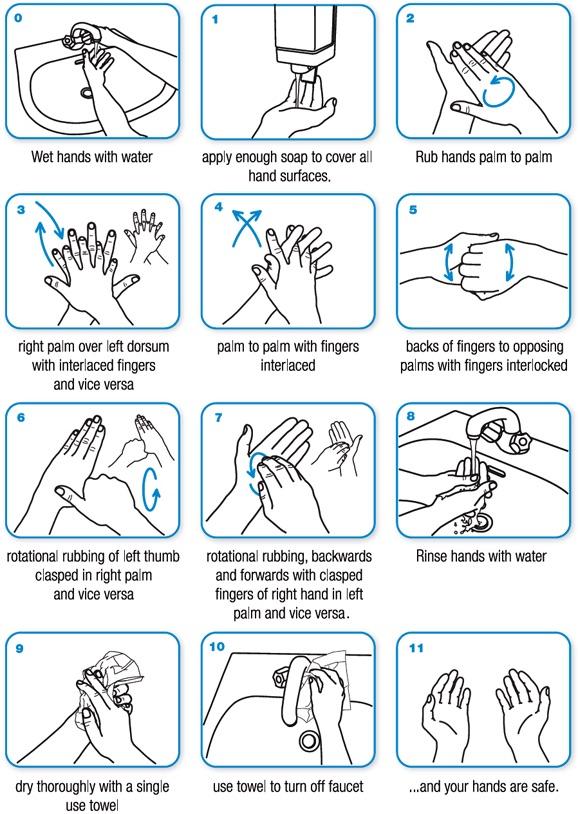 0
Wet hands with water

1
apply enough soap to cover all hand surfaces.

2
Rub hands palm to palm

3
right palm over left dorsum with interlaced fingers and vice versa

4
palm to palm with fingers interlaced

5
backs of fingers to opposing palms with fingers interlocked

6
rotational rubbing of left thumb clasped in right palm and vice versa

7
rotational rubbing, backwards and forwards with clasped fingers of right hand in left palm and vice versa.

8
Rinse hands with water

9
dry thoroughly with a single use towel

10
use towel to turn off faucet

11
...and your hands are safe.