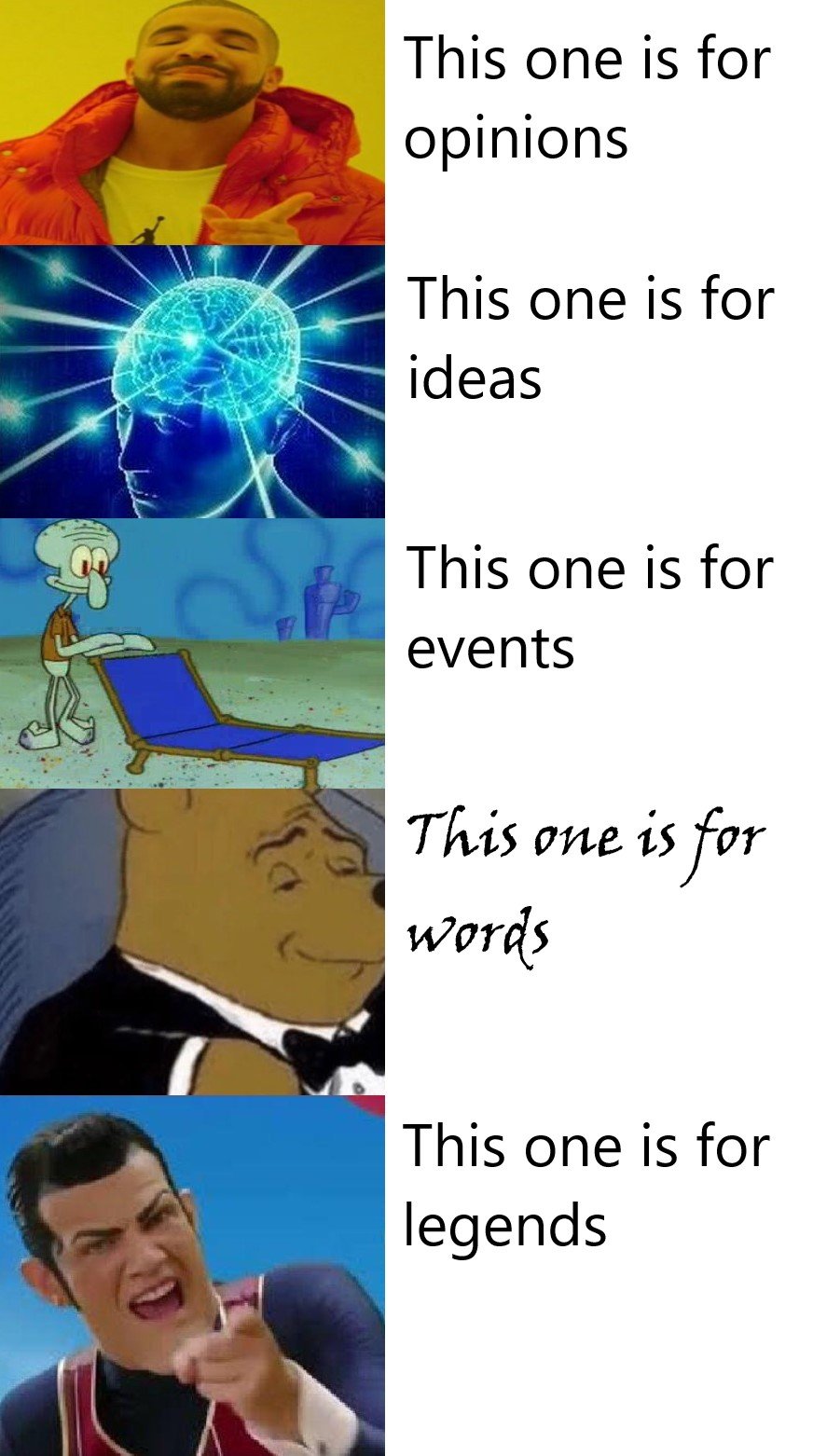 This one is for opinions

This one is for ideas

This one is for events

This one is for words

This one is for legends