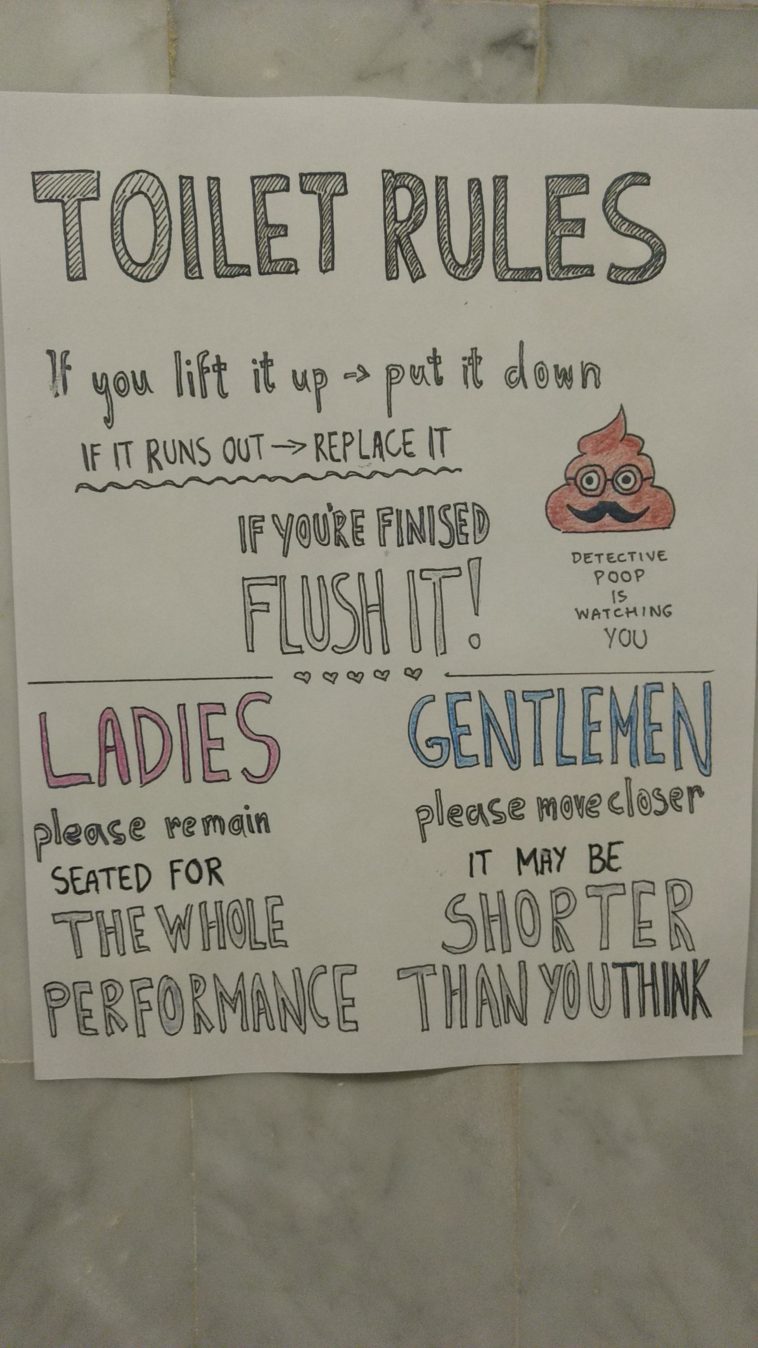 TOILET RULES

If you lift it up → put it down

IF IT RUNS OUT → REPLACE IT

IF YOU'RE FINISED
FLUSH IT!

DETECTIVE POOP IS WATCHING YOU

LADIES
please remain SEATED FOR THE WHOLE PERFORMANCE

GENTLEMEN
please move closer IT MAY BE SHORTER THAN YOU THINK