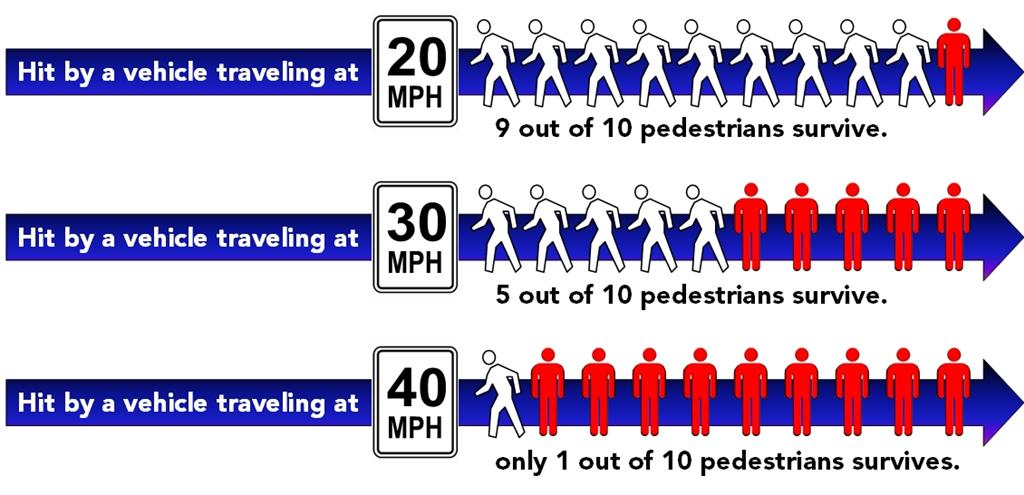 Hit by a vehicle traveling at
20
MPH
9 out of 10 pedestrians survive.

Hit by a vehicle traveling at
30
MPH
5 out of 10 pedestrians survive.

Hit by a vehicle traveling at
40
MPH
only 1 out of 10 pedestrians survives.