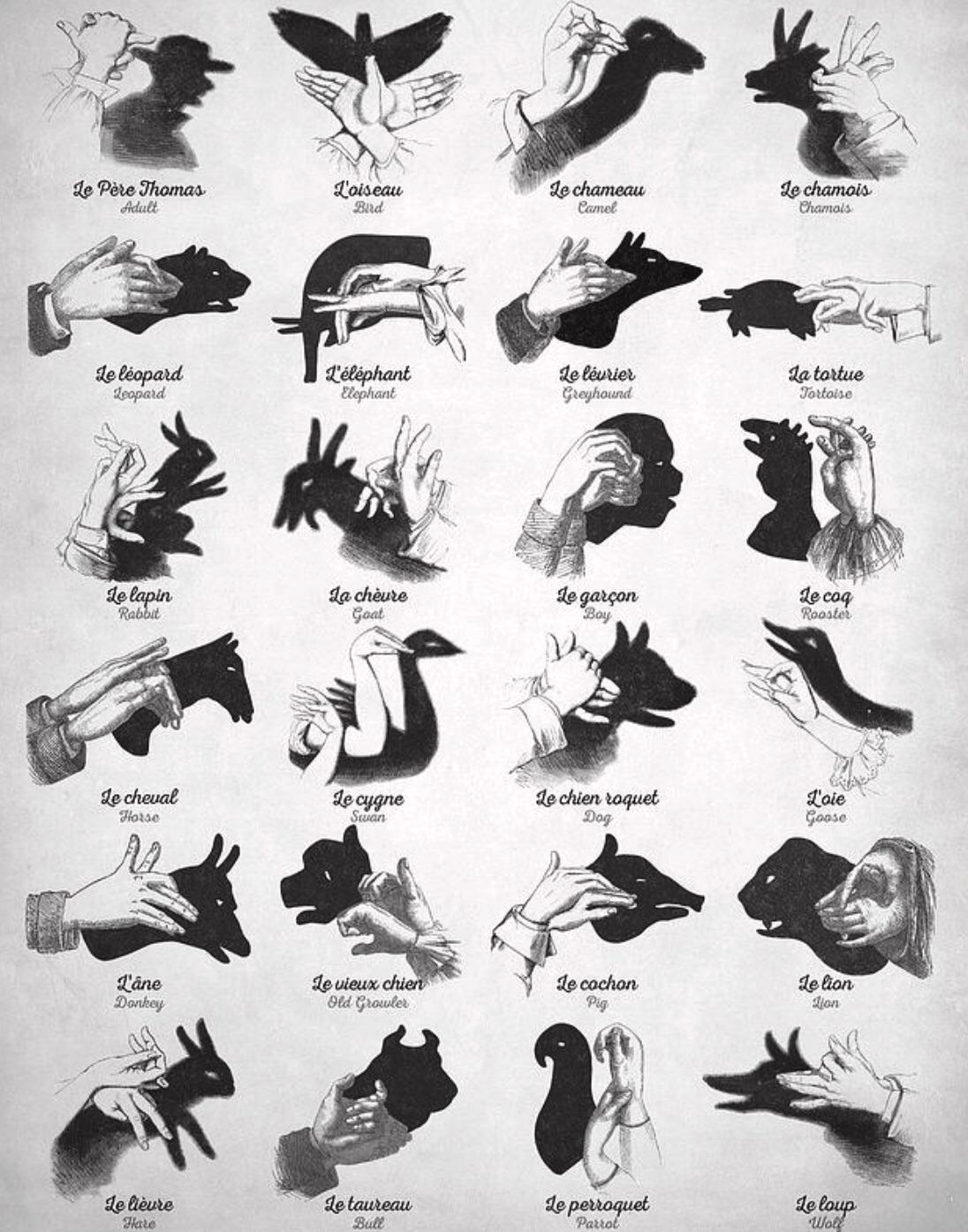 Le Père Thomas
Adult

L'oiseau
Bird

Le chameau
Camel

Le chamois
Chamois

Le léopard
Leopard

L'éléphant
Elephant

Le lévrier
Greyhound

La tortue
Tortoise

Le lapin
Rabbit

La chèvre
Goat

Le garçon
Boy

Le coq
Rooster

Le cheval
Horse

Le cygne
Swan

Le chien roquet
Dog

L'oie
Goose

L'âne
Donkey

Le vieux chien
Old Growler

Le cochon
Pig

Le lion
Lion

Le lièvre
Hare

Le taureau
Bull

Le perroquet
Parrot

Le loup
Wolf