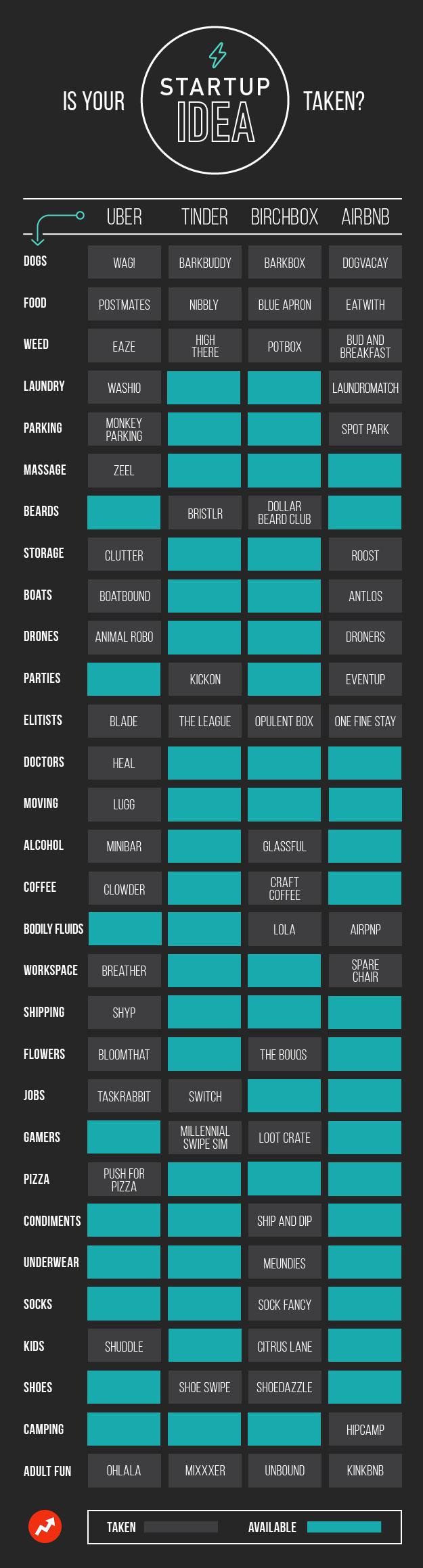 IS YOUR STARTUP IDEA TAKEN?

| | UBER | TINDER | BIRCHBOX | AIRBNB |
|---|---|---|---|---|
| DOGS | WAG! | BARKBUDDY | BARKBOX | DOGVACAY |
| FOOD | POSTMATES | NIBBLY | BLUE APRON | EATWITH |
| WEED | EAZE | HIGH THERE | POTBOX | BUD AND BREAKFAST |
| LAUNDRY | WASHIO | | | LAUNDROMATCH |
| PARKING | MONKEY PARKING | | | SPOT PARK |
| MASSAGE | ZEEL | | | |
| BEARDS | | BRISTLR | DOLLAR BEARD CLUB | |
| STORAGE | CLUTTER | | | ROOST |
| BOATS | BOATBOUND | | | ANTLOS |
| DRONES | ANIMAL ROBO | | | DRONERS |
| PARTIES | | KICKON | | EVENTUP |
| ELITISTS | BLADE | THE LEAGUE | OPULENT BOX | ONE FINE STAY |
| DOCTORS | HEAL | | | |
| MOVING | LUGG | | | |
| ALCOHOL | MINIBAR | | GLASSFUL | |
| COFFEE | CLOWDER | | CRAFT COFFEE | |
| BODILY FLUIDS | | | LOLA | AIRPNP |
| WORKSPACE | BREATHER | | | SPARE CHAIR |
| SHIPPING | SHYP | | | |
| FLOWERS | BLOOMTHAT | | THE BOUQS | |
| JOBS | TASKRABBIT | SWITCH | | |
| GAMERS | | MILLENNIAL SWIPE SIM | LOOT CRATE | |
| PIZZA | PUSH FOR PIZZA | | | |
| CONDIMENTS | | | SHIP AND DIP | |
| UNDERWEAR | | | MEUNDIES | |
| SOCKS | | | SOCK FANCY | |
| KIDS | SHUDDLE | | CITRUS LANE | |
| SHOES | | SHOE SWIPE | SHOEDAZZLE | |
| CAMPING | | | | HIPCAMP |
| ADULT FUN | OHLALA | MIXXXER | UNBOUND | KINKBNB |

TAKEN AVAILABLE