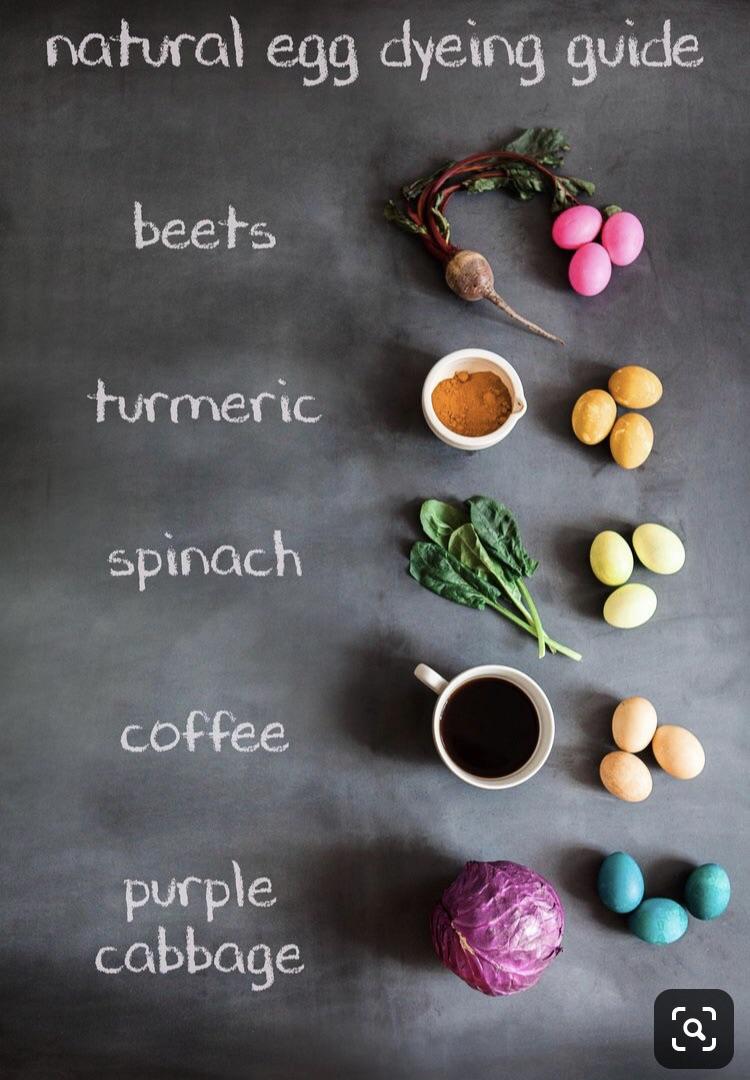 natural egg dyeing guide

beets

turmeric

spinach

coffee

purple cabbage