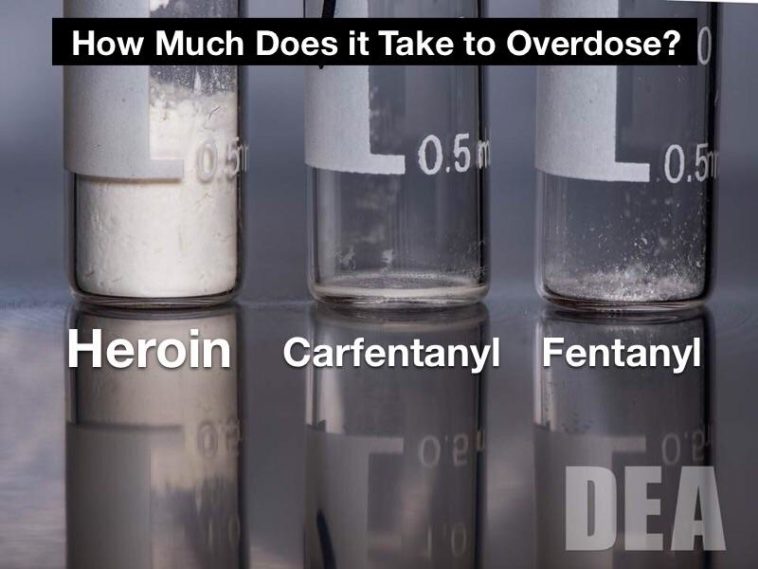 How Much Does it Take to Overdose?

0.5m

0.5m

0.5m

Heroin Carfentanyl Fentanyl

DEA