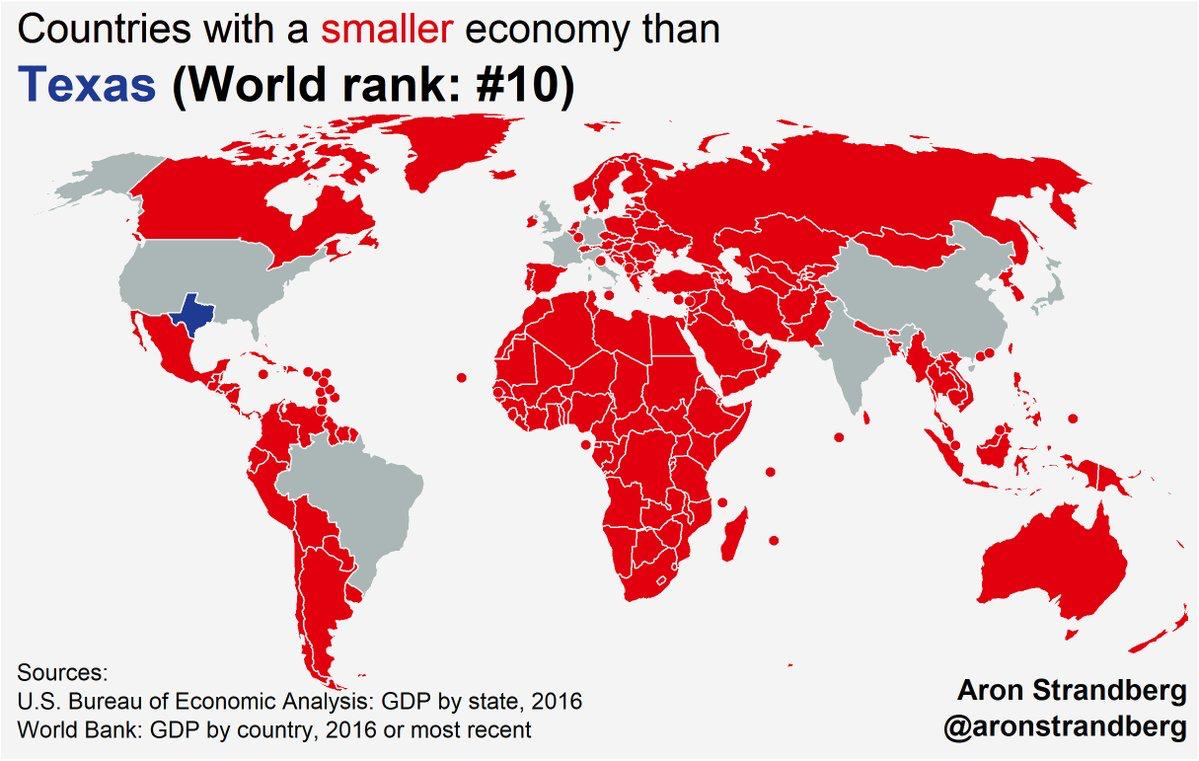 Countries with a smaller economy than

Texas (World rank: #10)

Sources:
U.S. Bureau of Economic Analysis: GDP by state, 2016
World Bank: GDP by country, 2016 or most recent

Aron Strandberg
@aronstrandberg