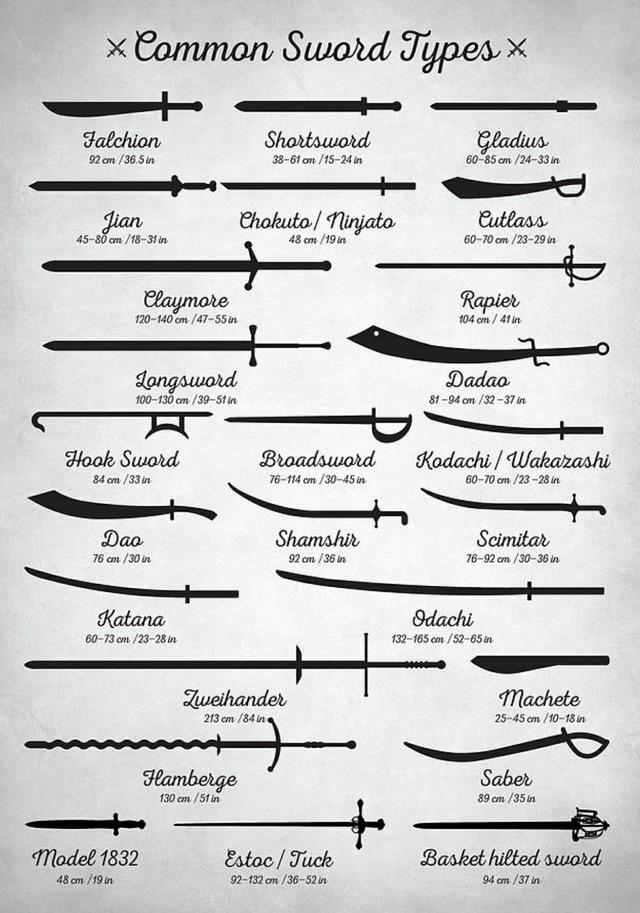 Common Sword Types

Falchion
92 cm / 36.5 in

Shortsword
38–61 cm / 15–24 in

Gladius
60–85 cm / 24–33 in

Jian
45–80 cm / 18–31 in

Chokuto / Ninjato
48 cm / 19 in

Cutlass
60–70 cm / 23–29 in

Claymore
120–140 cm / 47–55 in

Rapier
104 cm / 41 in

Longsword
100–130 cm / 39–51 in

Dadao
81–94 cm / 32–37 in

Hook Sword
84 cm / 33 in

Broadsword
76–114 cm / 30–45 in

Kodachi / Wakazashi
60–70 cm / 23–28 in

Dao
76 cm / 30 in

Shamshir
92 cm / 36 in

Scimitar
76–92 cm / 30–36 in

Katana
60–73 cm / 23–28 in

Odachi
132–165 cm / 52–65 in

Zweihander
213 cm / 84 in

Machete
25–45 cm / 10–18 in

Flamberge
130 cm / 51 in

Saber
89 cm / 35 in

Model 1832
48 cm / 19 in

Estoc / Tuck
92–132 cm / 36–52 in

Basket hilted sword
94 cm / 37 in