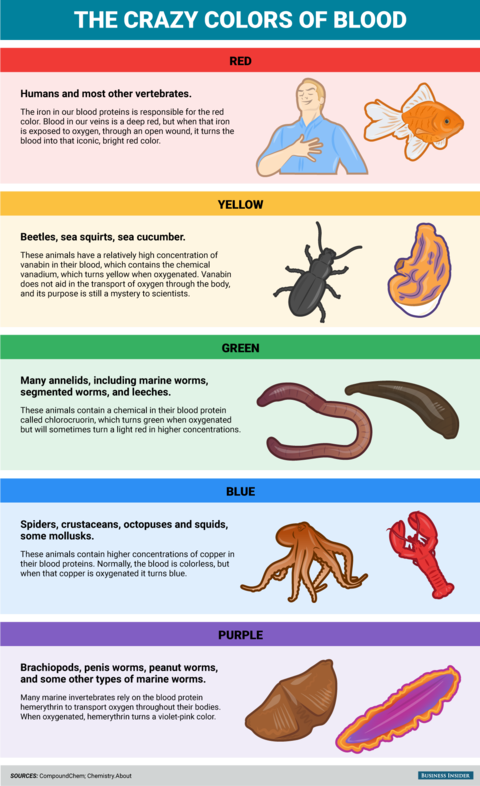 THE CRAZY COLORS OF BLOOD

RED

Humans and most other vertebrates.

The iron in our blood proteins is responsible for the red color. Blood in our veins is a deep red, but when that iron is exposed to oxygen, through an open wound, it turns the blood into that iconic, bright red color.

YELLOW

Beetles, sea squirts, sea cucumber.

These animals have a relatively high concentration of vanabin in their blood, which contains the chemical vanadium, which turns yellow when oxygenated. Vanabin does not aid in the transport of oxygen through the body, and its purpose is still a mystery to scientists.

GREEN

Many annelids, including marine worms, segmented worms, and leeches.

These animals contain a chemical in their blood protein called chlorocruorin, which turns green when oxygenated but will sometimes turn a light red in higher concentrations.

BLUE

Spiders, crustaceans, octopuses and squids, some mollusks.

These animals contain higher concentrations of copper in their blood proteins. Normally, the blood is colorless, but when that copper is oxygenated it turns blue.

PURPLE

Brachiopods, penis worms, peanut worms, and some other types of marine worms.

Many marine invertebrates rely on the blood protein hemerythrin to transport oxygen throughout their bodies. When oxygenated, hemerythrin turns a violet-pink color.

SOURCES: CompoundChem; Chemistry.About

BUSINESS INSIDER