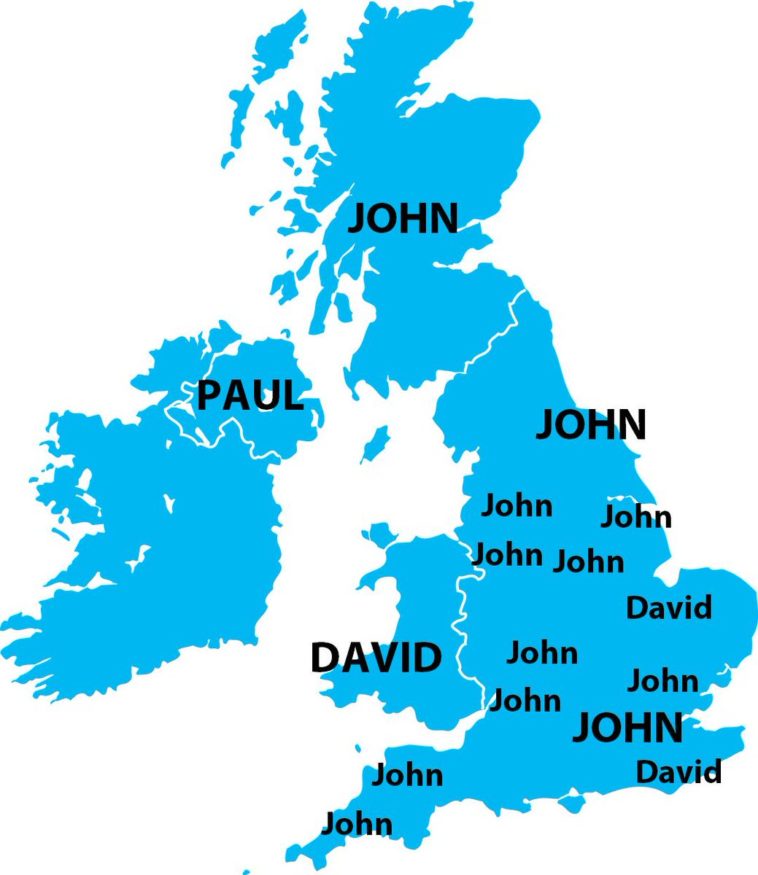 JOHN

PAUL

JOHN

John
John
John
John
David

DAVID

John
John
John
JOHN
David

John
John