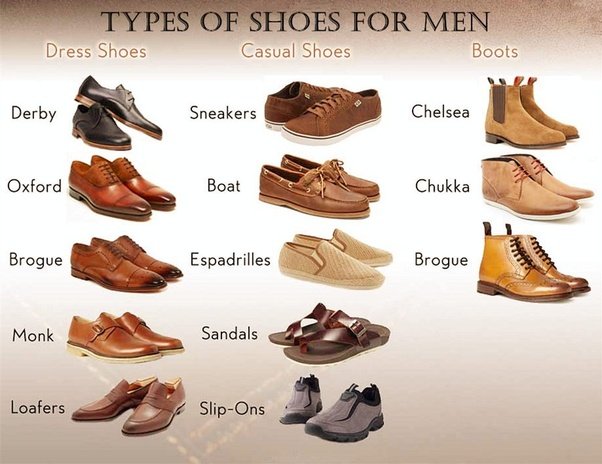 TYPES OF SHOES FOR MEN

Dress Shoes

Derby

Oxford

Brogue

Monk

Loafers

Casual Shoes

Sneakers

Boat

Espadrilles

Sandals

Slip-Ons

Boots

Chelsea

Chukka

Brogue