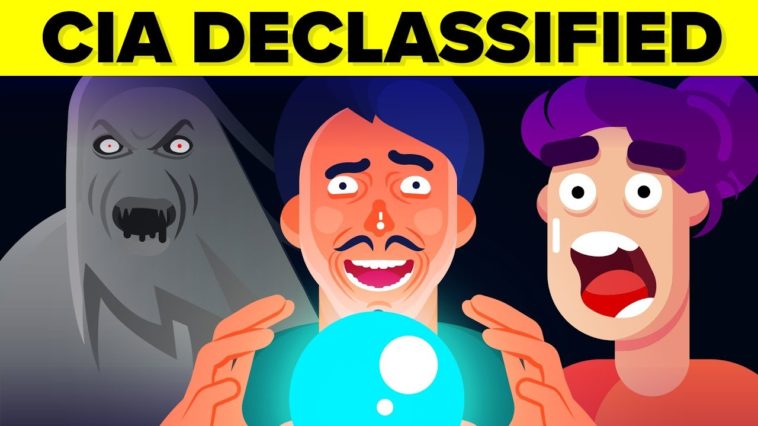 CIA DECLASSIFIED