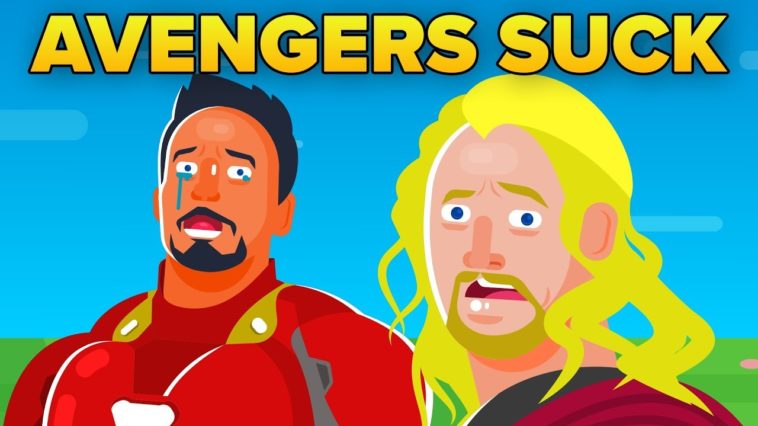 AVENGERS SUCK