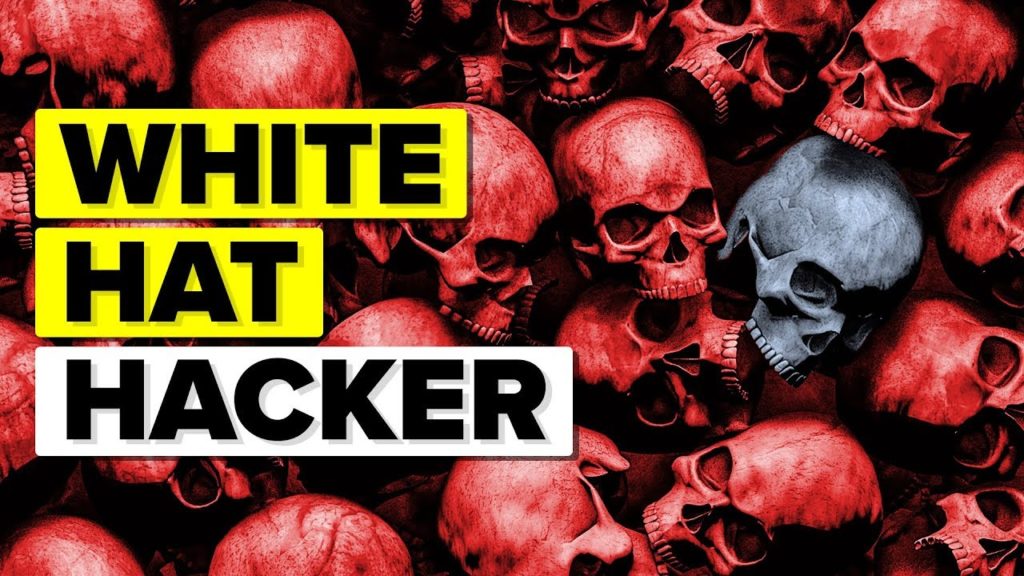 WHITE
HAT
HACKER