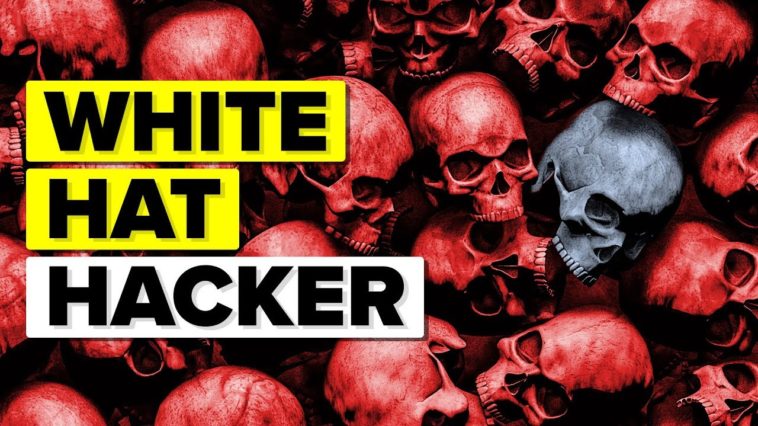 WHITE
HAT
HACKER