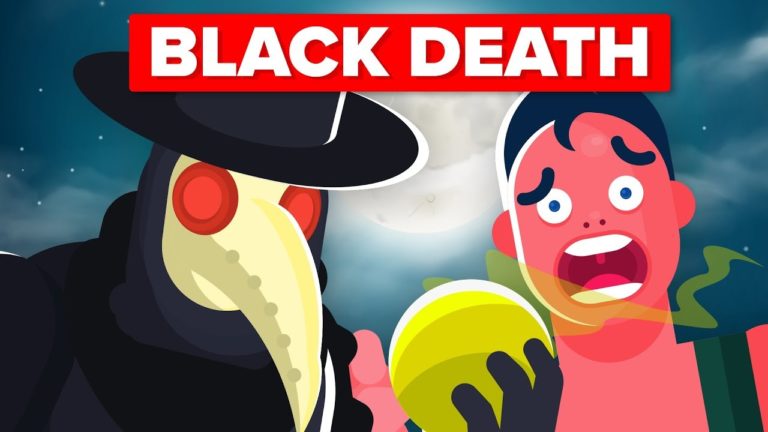 BLACK DEATH