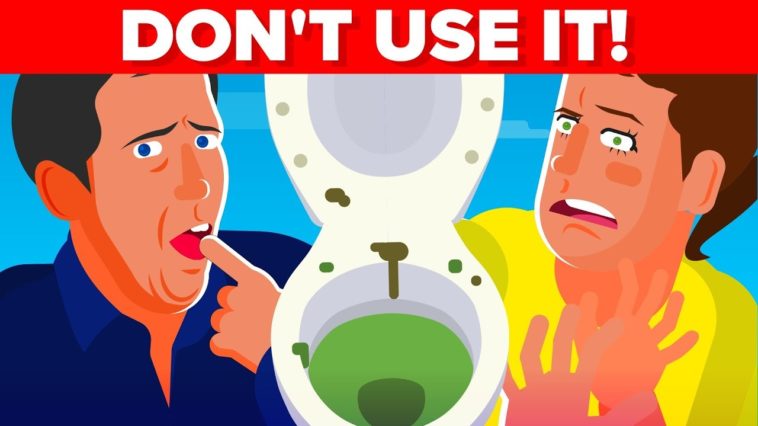 DON'T USE IT!