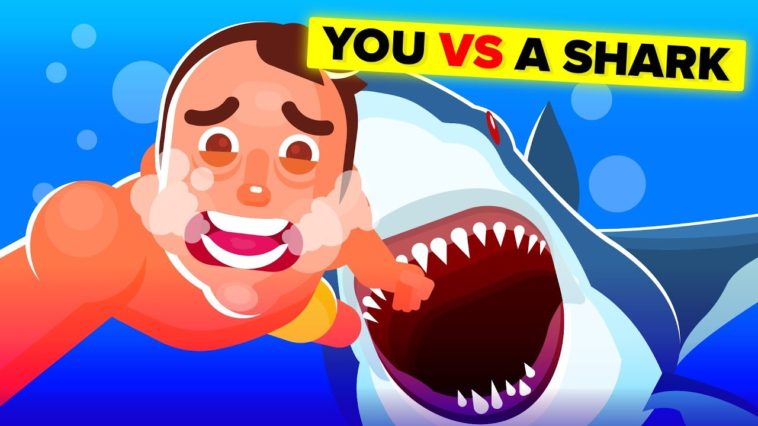 YOU VS A SHARK