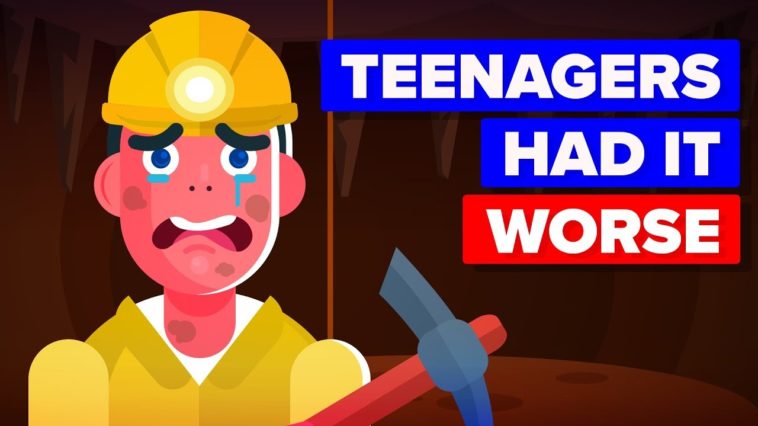 TEENAGERS
HAD IT
WORSE