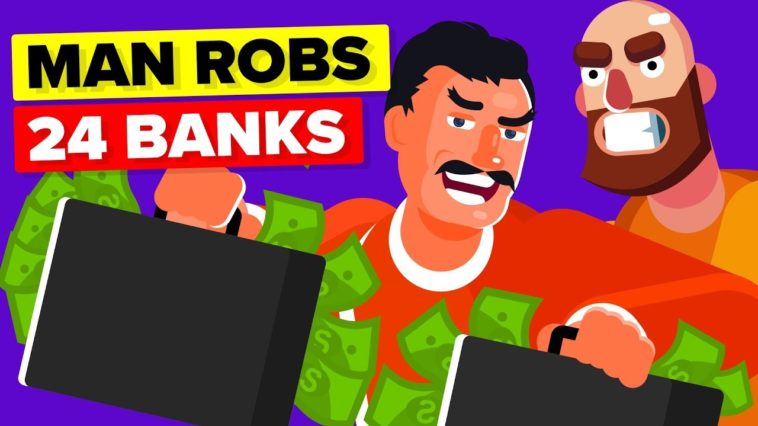 MAN ROBS
24 BANKS