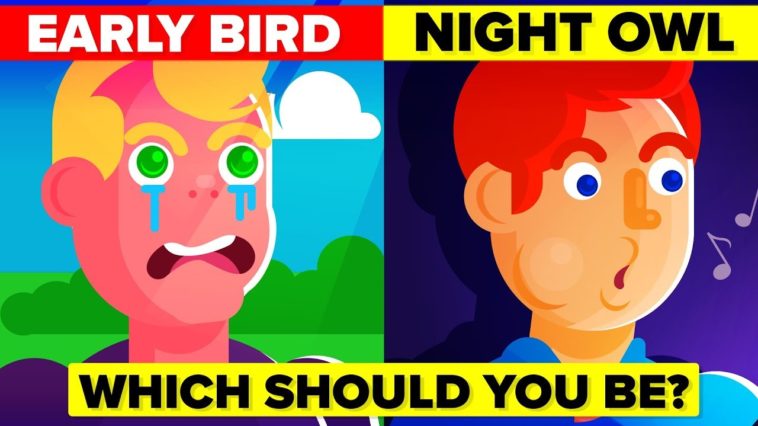 EARLY BIRD

NIGHT OWL

WHICH SHOULD YOU BE?