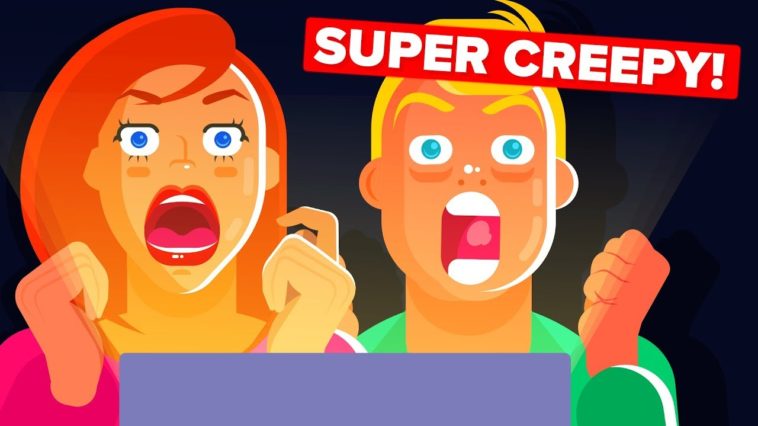 SUPER CREEPY!