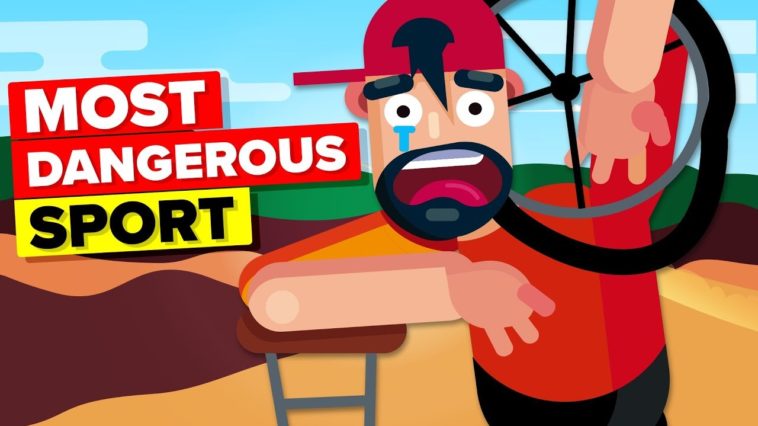 MOST
DANGEROUS
SPORT