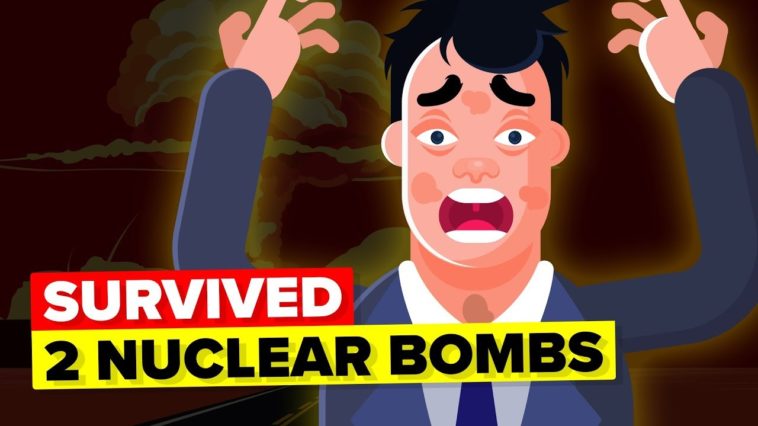 SURVIVED
2 NUCLEAR BOMBS