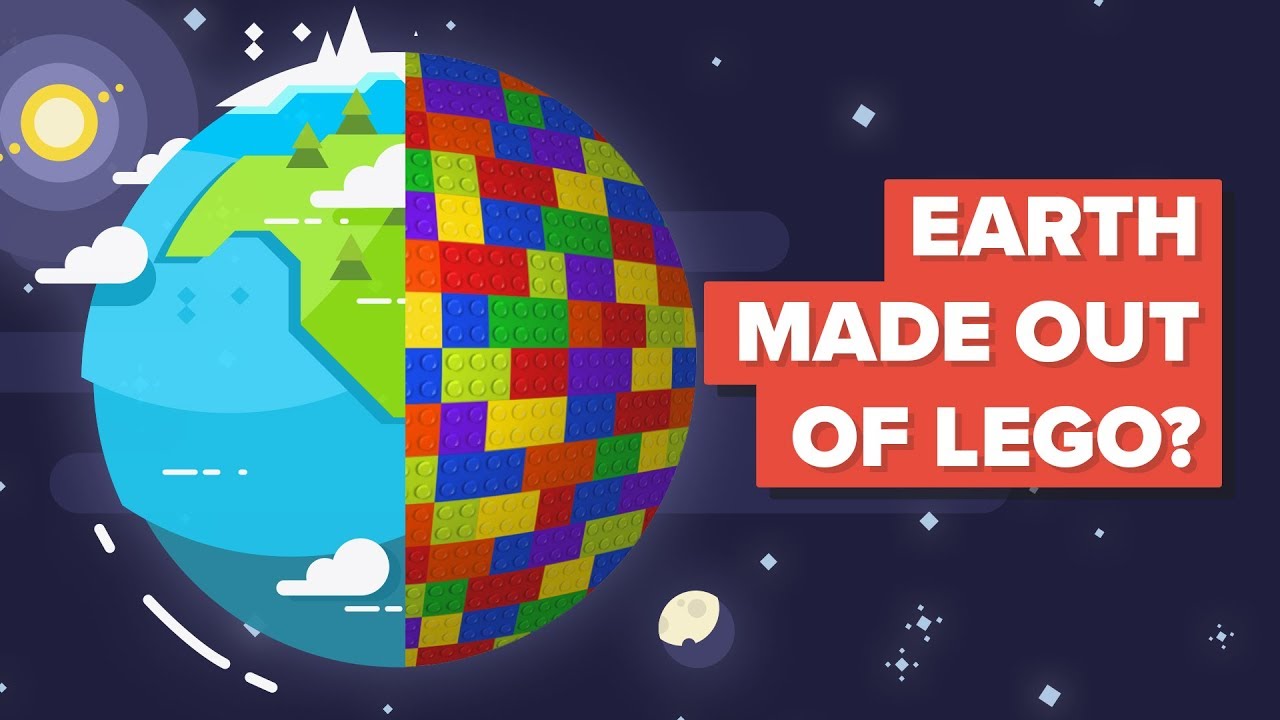 EARTH
MADE OUT
OF LEGO?