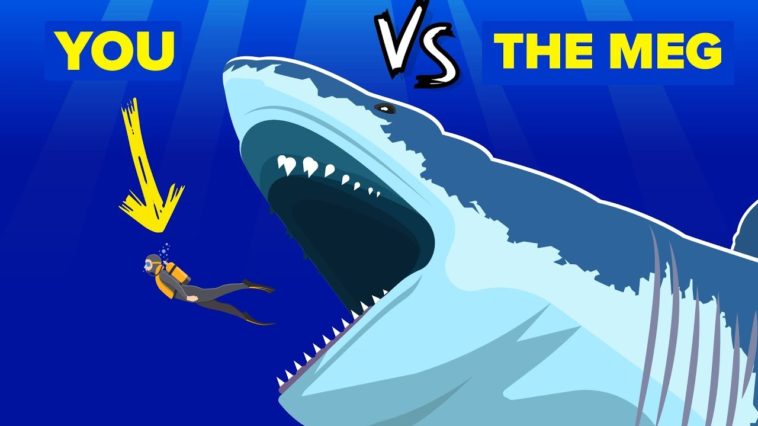 YOU

VS

THE MEG