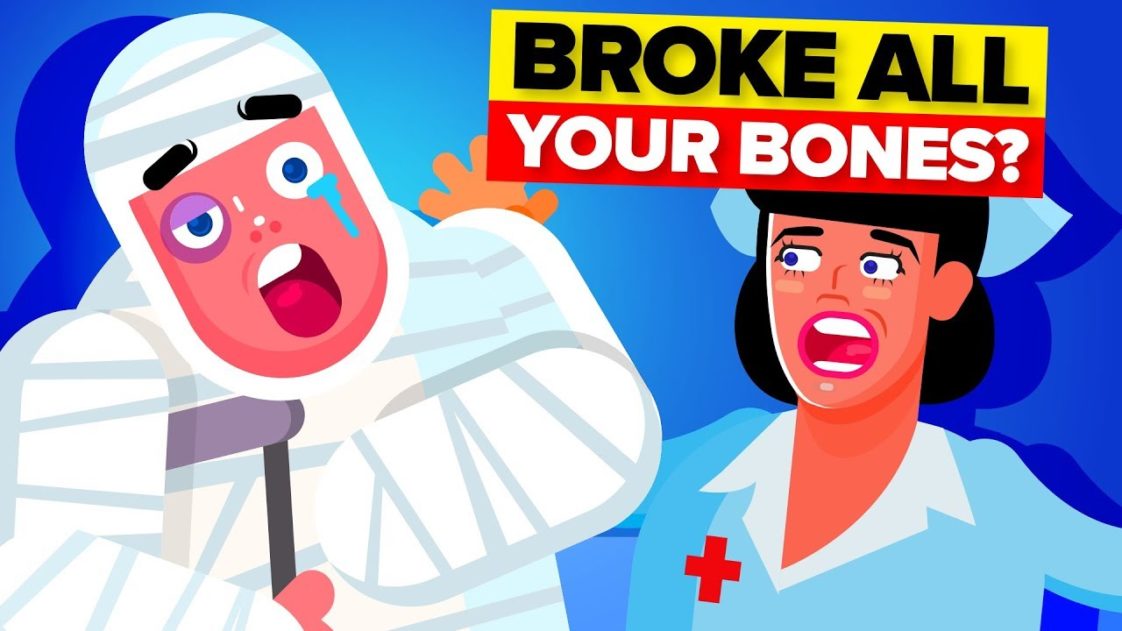 BROKE ALL
YOUR BONES?