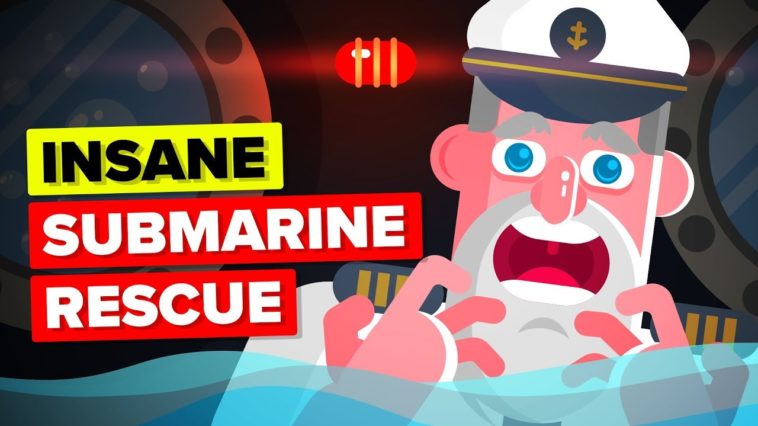 INSANE
SUBMARINE
RESCUE