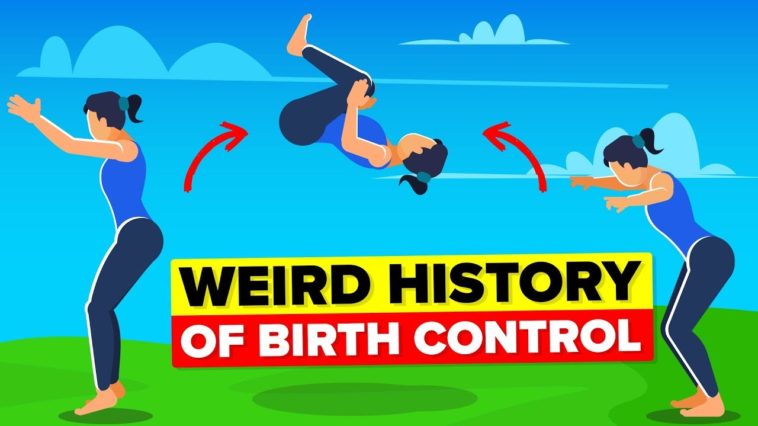 WEIRD HISTORY
OF BIRTH CONTROL