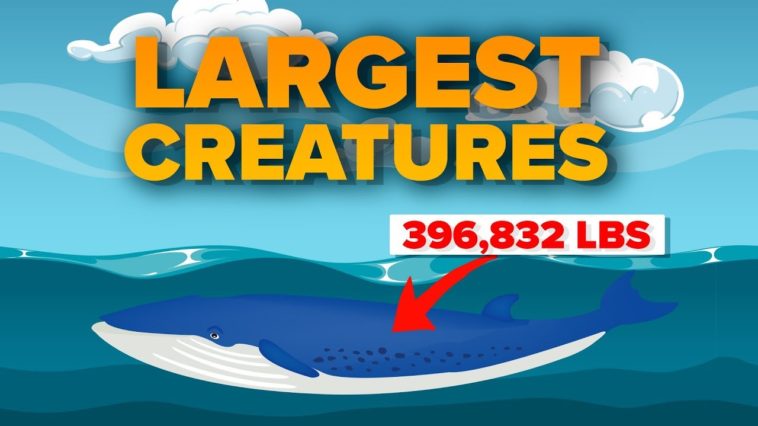 LARGEST CREATURES

396,832 LBS