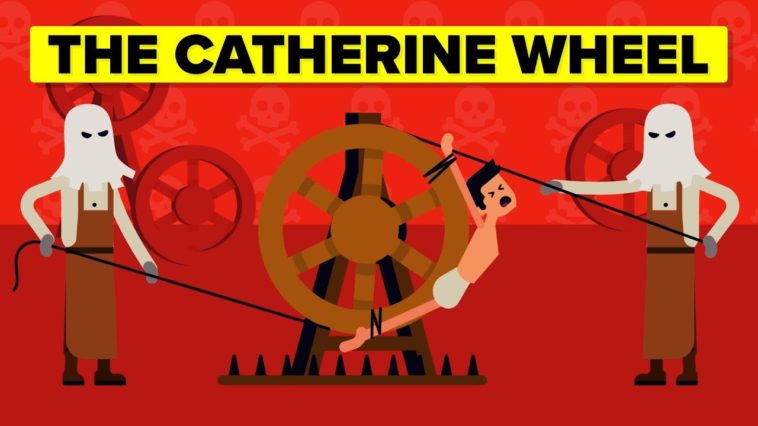 THE CATHERINE WHEEL