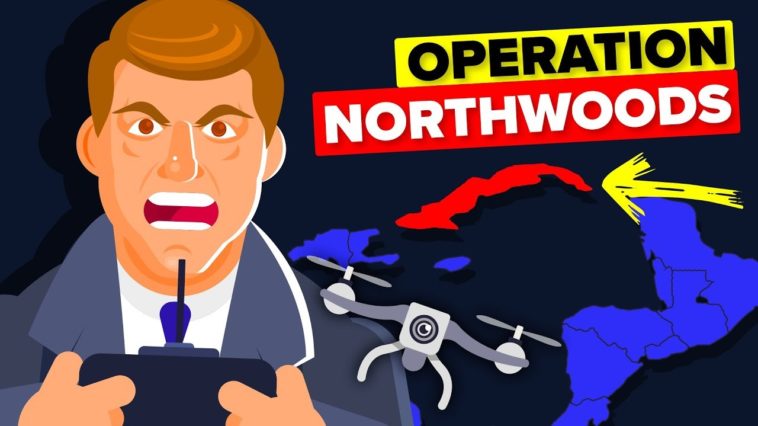 OPERATION
NORTHWOODS