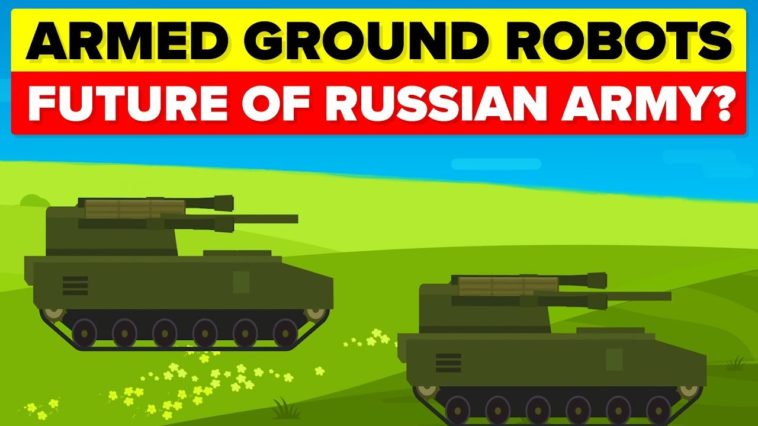 ARMED GROUND ROBOTS
FUTURE OF RUSSIAN ARMY?