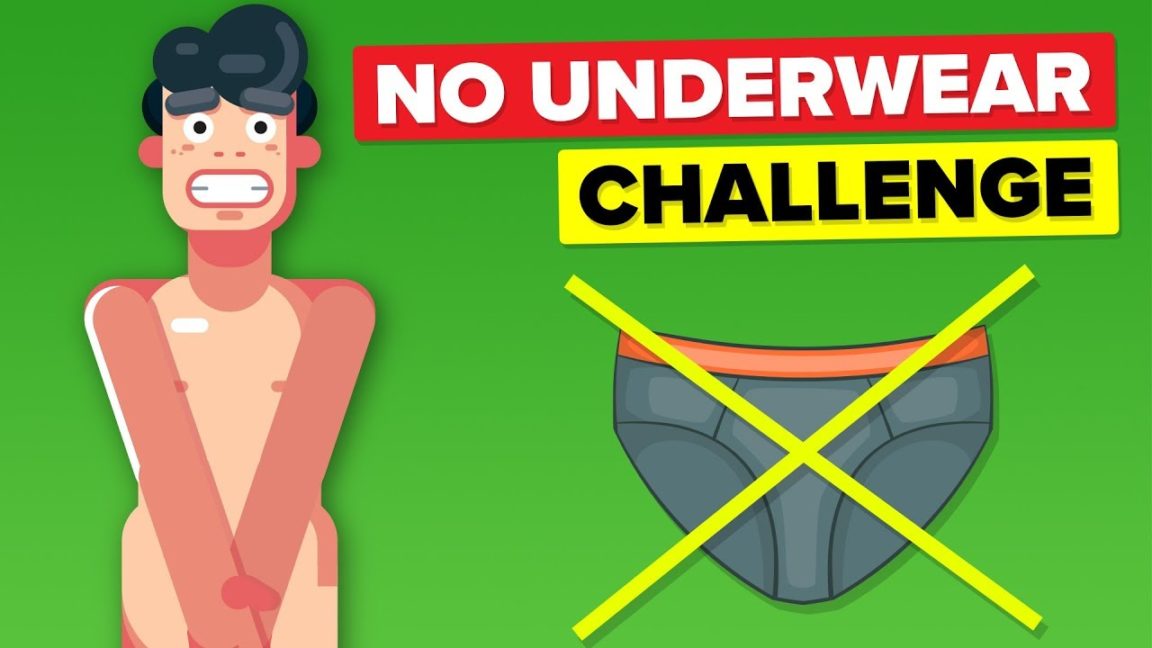 NO UNDERWEAR
CHALLENGE