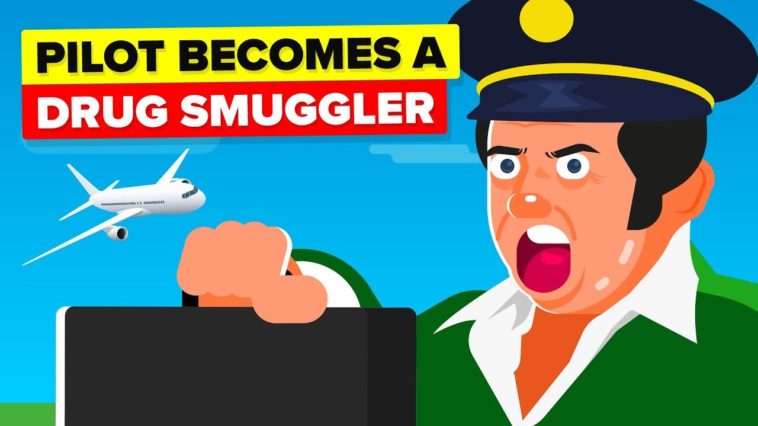 PILOT BECOMES A
DRUG SMUGGLER