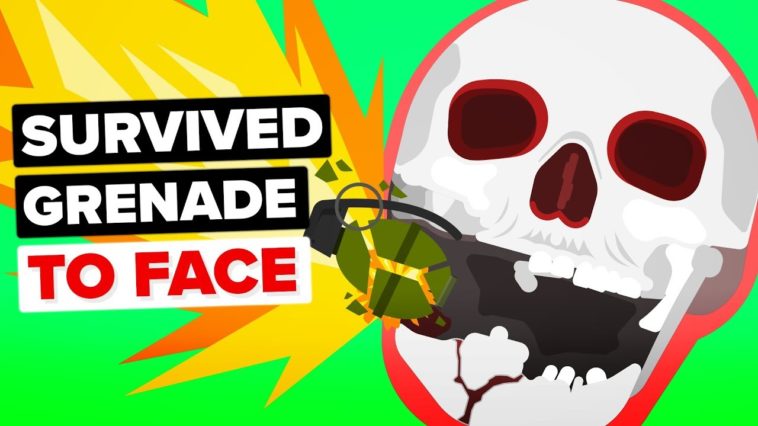 SURVIVED
GRENADE
TO FACE