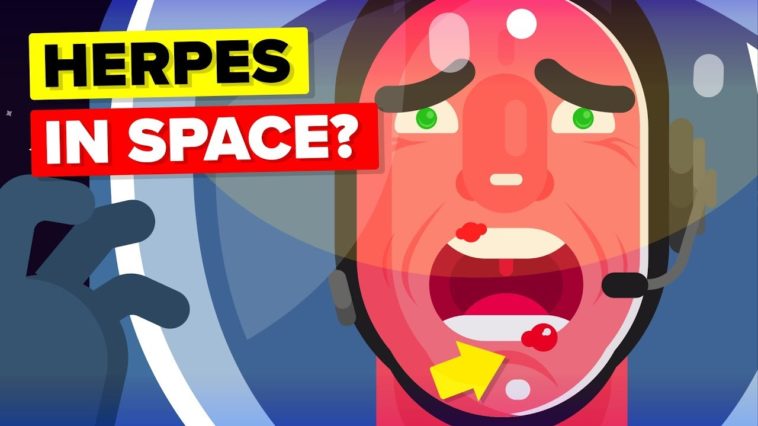 HERPES
IN SPACE?